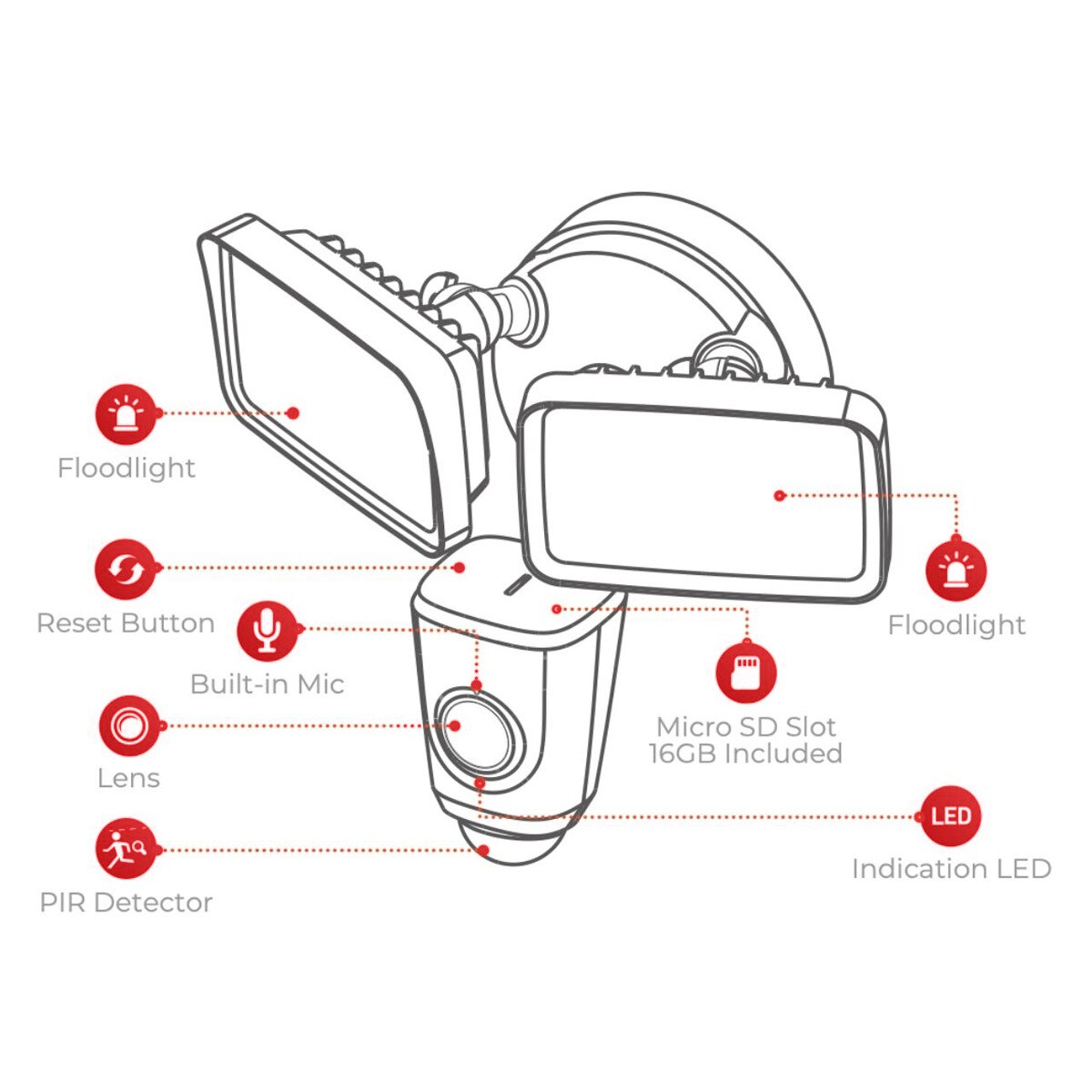 Floodlight

Reset Button

Built-in Mic

Lens

PIR Detector

Floodlight

Micro SD Slot
16GB Included

LED

Indication LED